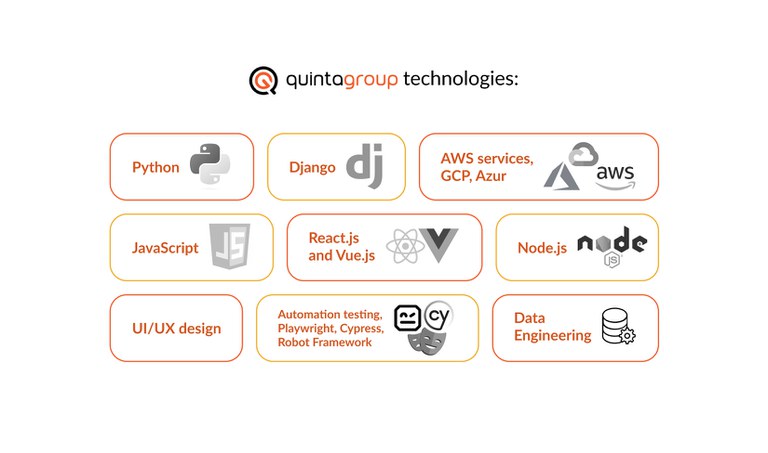 quintagroup technologies:

Python

Django dj

AWS services, GCP, Azur

aws

JavaScript

JS

React.js and Vue.js

Node.js

node

JS

UI/UX design

Automation testing, Playwright, Cypress, Robot Framework

cy

Data Engineering