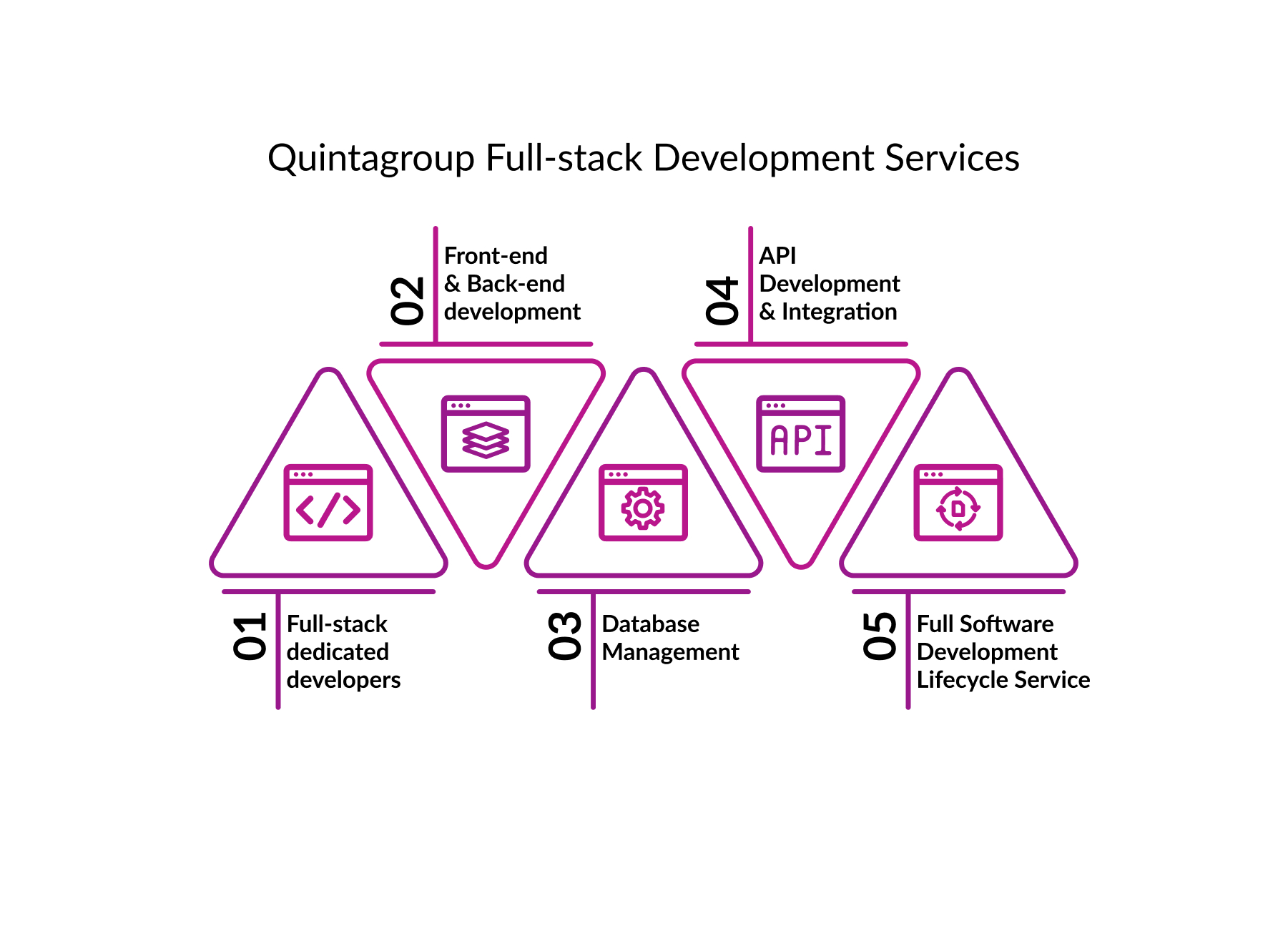 Quintagroup Full-stack Development Services

02 Front-end & Back-end development

04 API Development & Integration

API

01 Full-stack dedicated developers

03 Database Management

05 Full Software Development Lifecycle Service