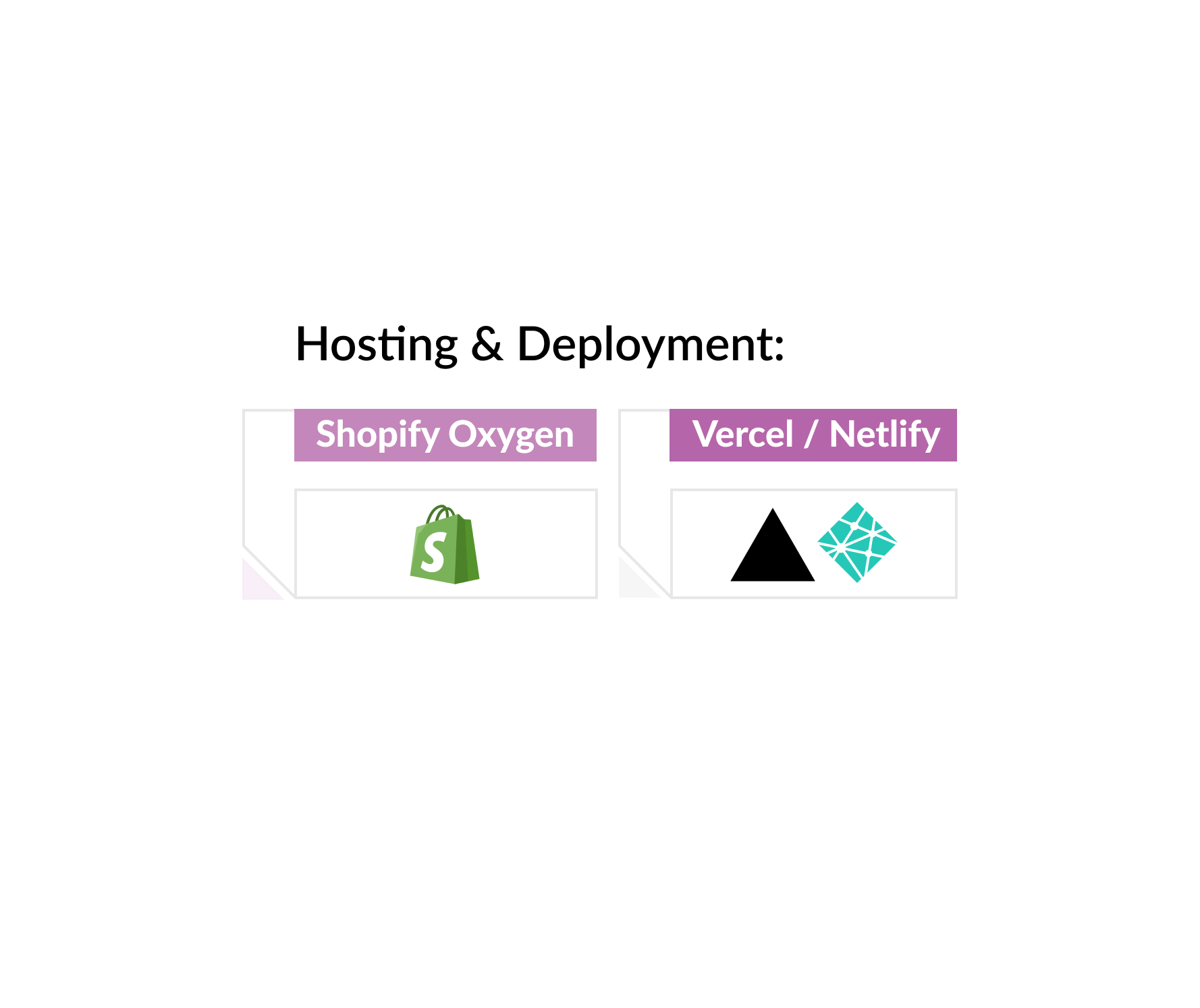 Hosting & Deployment:

Shopify Oxygen

S

Vercel / Netlify